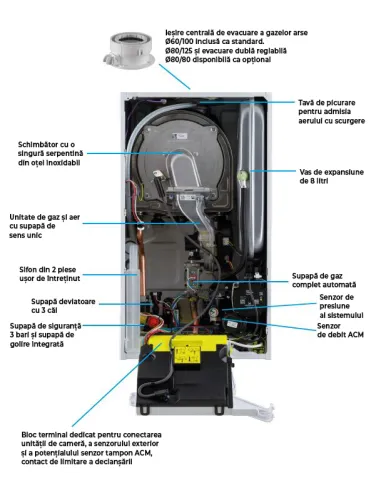 Ieșire centrală de evacuare a gazelor arse Ø60/100 inclusă ca standard. Ø80/125 și evacuare dublă reglabilă Ø80/80 disponibilă ca opțional

Tavă de picurare pentru admisia aerului cu scurgere

Schimbător cu o singură serpentină din oțel inoxidabil

Vas de expansiune de 8 litri

Unitate de gaz și aer cu supapă de sens unic

Sifon din 2 piese ușor de întreținut

Supapă de gaz complet automată

Supapă deviatoare cu 3 căi

Senzor de presiune al sistemului

Supapă de siguranță 3 bari și supapă de golire integrată

Senzor de debit ACM

Bloc terminal dedicat pentru conectarea unității de cameră, a senzorului exterior și a potențialului senzor tampon ACM, contact de limitare a declanșării