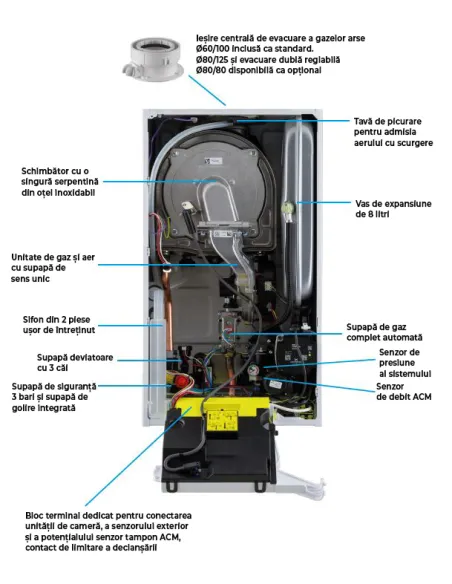 Ieșire centrală de evacuare a gazelor arse Ø60/100 inclusă ca standard. Ø80/125 și evacuare dublă reglabilă Ø80/80 disponibilă ca opțional

Tavă de picurare pentru admisia aerului cu scurgere

Schimbător cu o singură serpentină din oțel inoxidabil

Vas de expansiune de 8 litri

Unitate de gaz și aer cu supapă de sens unic

Sifon din 2 piese ușor de întreținut

Supapă de gaz complet automată

Supapă deviatoare cu 3 căi

Senzor de presiune al sistemului

Supapă de siguranță 3 bari și supapă de golire integrată

Senzor de debit ACM

Bloc terminal dedicat pentru conectarea unității de cameră, a senzorului exterior și a potențialului senzor tampon ACM, contact de limitare a declanșării