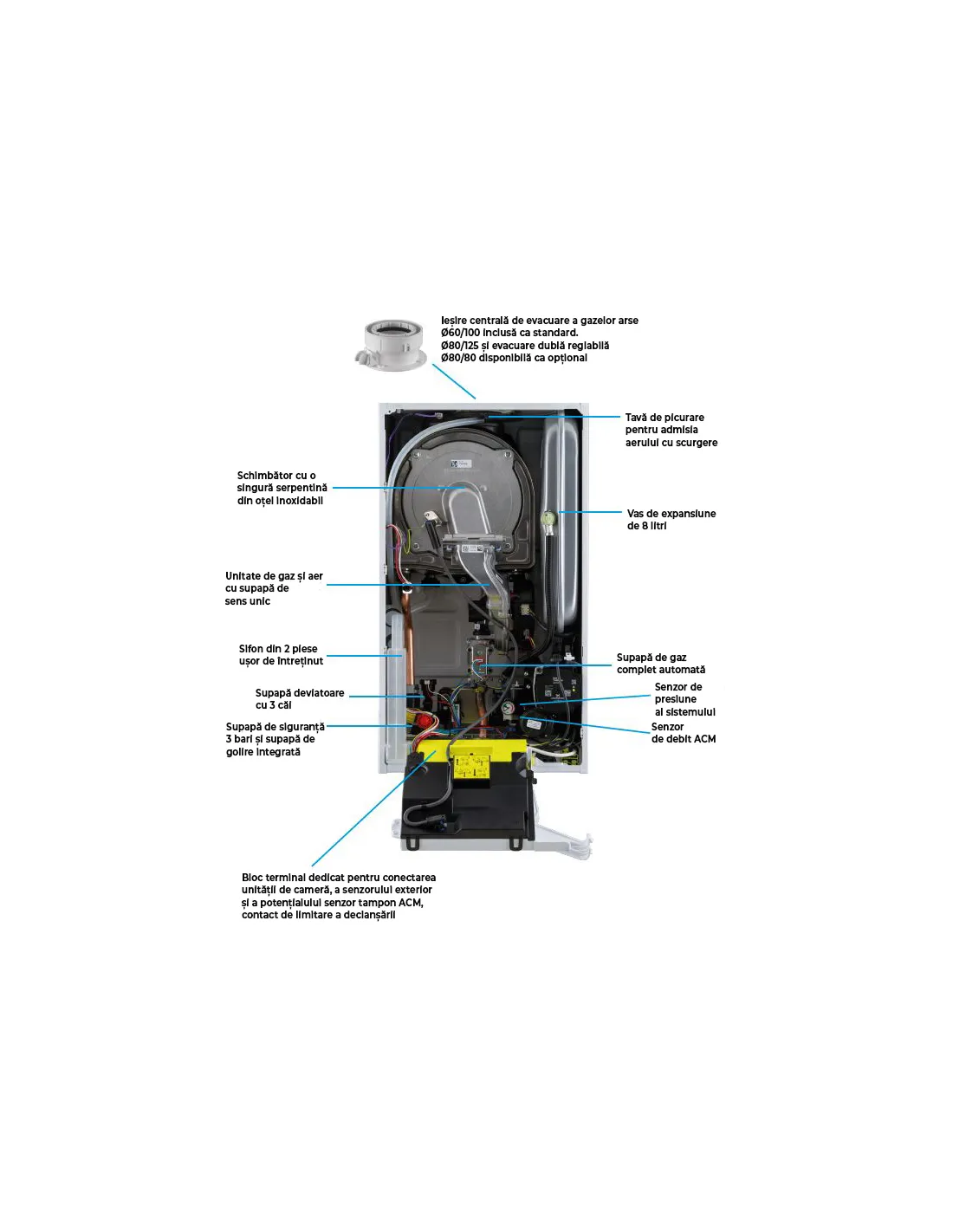 Ieșire centrală de evacuare a gazelor arse
Ø60/100 inclusă ca standard.
Ø80/125 și evacuare dublă reglabilă
Ø80/80 disponibilă ca opțional

Tavă de picurare
pentru admisia
aerului cu scurgere

Schimbător cu o
singură serpentină
din oțel inoxidabil

Vas de expansiune
de 8 litri

Unitate de gaz și aer
cu supapă de
sens unic

Sifon din 2 piese
ușor de întreținut

Supapă de gaz
complet automată

Supapă deviatoare
cu 3 căi

Senzor de
presiune
al sistemului

Supapă de siguranță
3 bari și supapă de
golire integrată

Senzor
de debit ACM

Bloc terminal dedicat pentru conectarea
unității de cameră, a senzorului exterior
și a potențialului senzor tampon ACM,
contact de limitare a declanșării